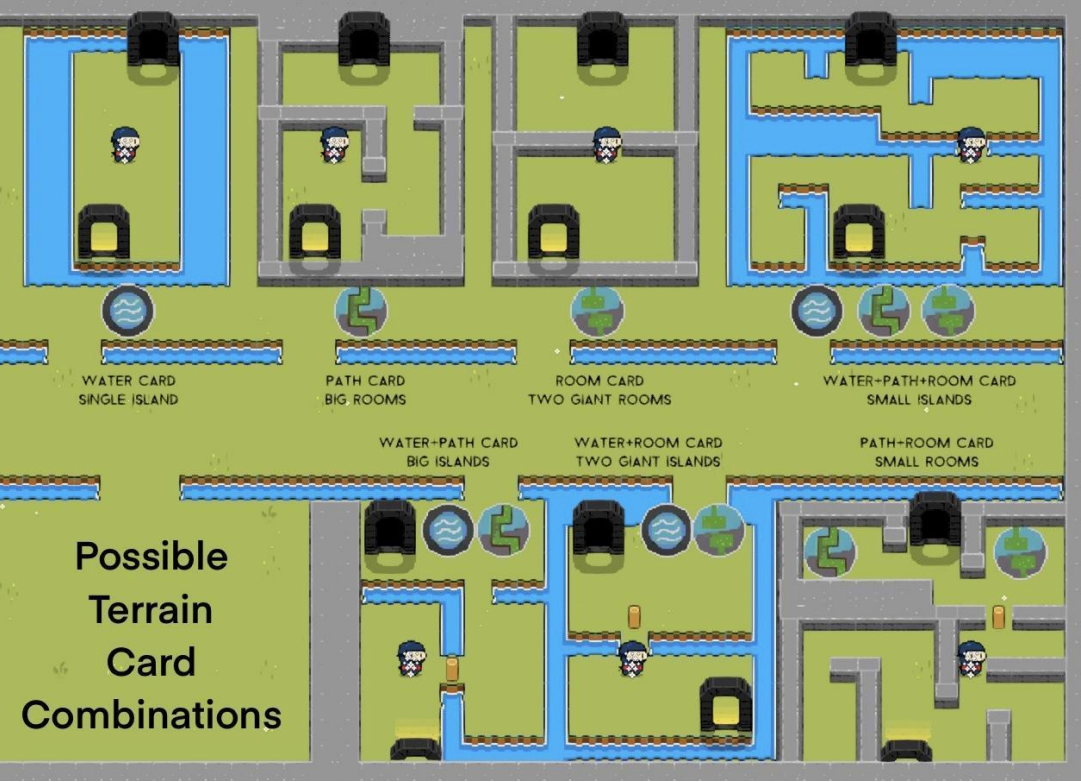 WATER CARD
SINGLE ISLAND

PATH CARD
BIG ROOMS

ROOM CARD
TWO GIANT ROOMS

WATER+PATH+ROOM CARD
SMALL ISLANDS

WATER+PATH CARD
BIG ISLANDS

WATER+ROOM CARD
TWO GIANT ISLANDS

PATH+ROOM CARD
SMALL ROOMS

Possible Terrain Card Combinations